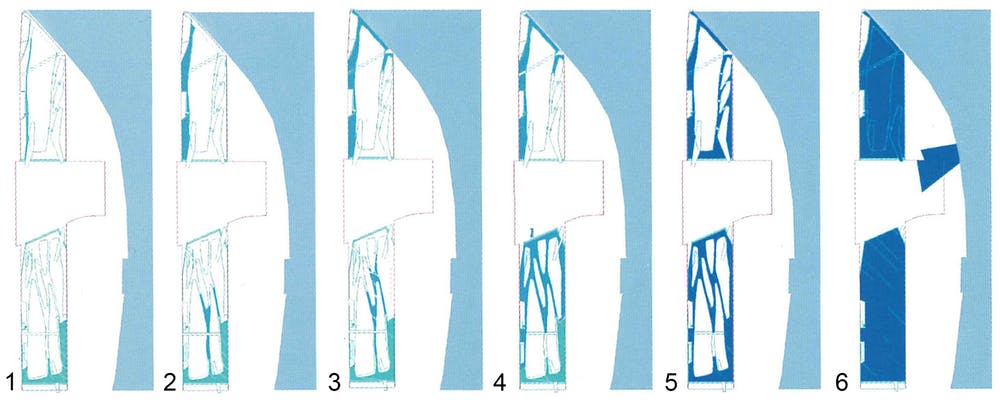 1 2 3 4 5 6